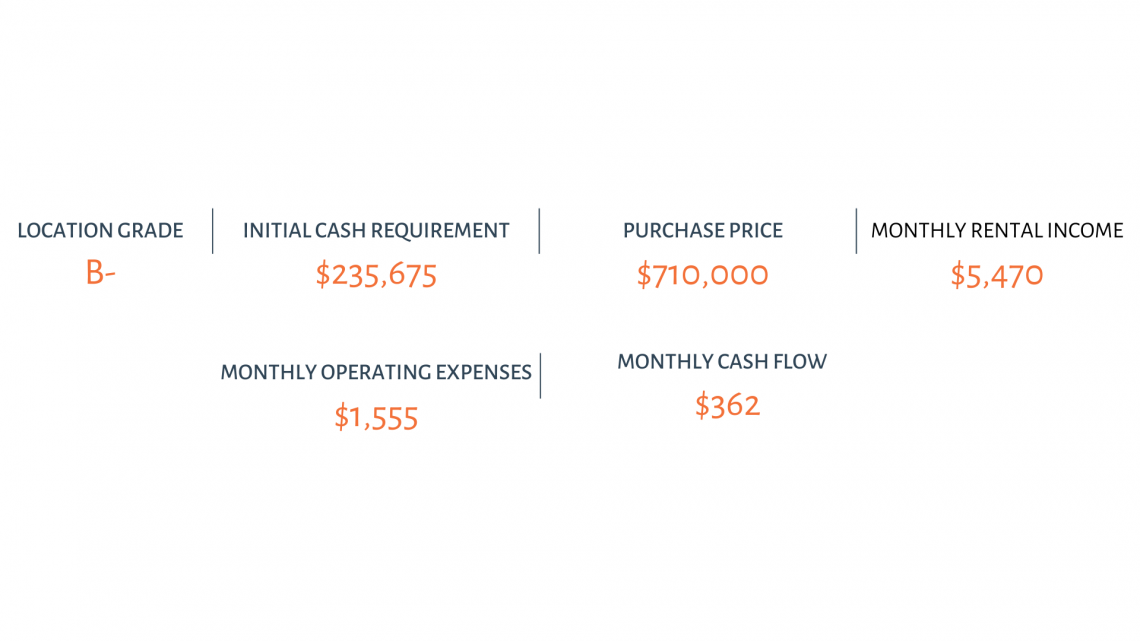 LOCATION GRADE
B-

INITIAL CASH REQUIREMENT
$235,675

PURCHASE PRICE
$710,000

MONTHLY RENTAL INCOME
$5,470

MONTHLY OPERATING EXPENSES
$1,555

MONTHLY CASH FLOW
$362